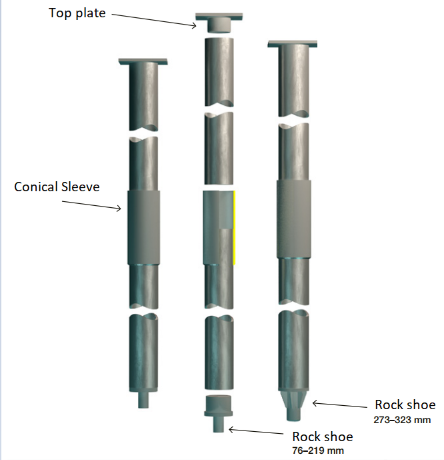 Top plate

Conical Sleeve

Rock shoe
273–323 mm

Rock shoe
76–219 mm