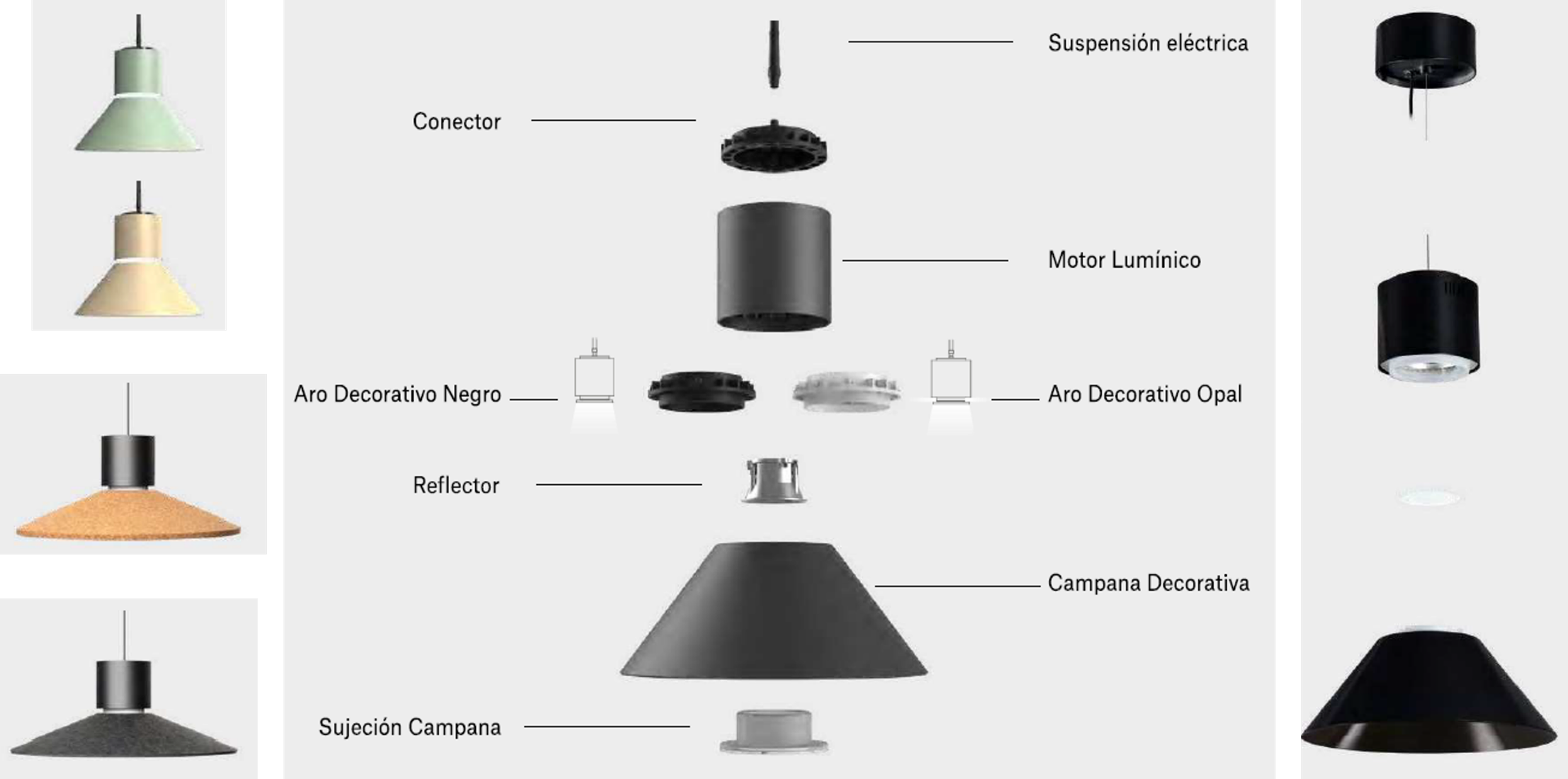 Suspensión eléctrica

Conector

Motor Lumínico

Aro Decorativo Negro

Aro Decorativo Opal

Reflector

Campana Decorativa

Sujeción Campana