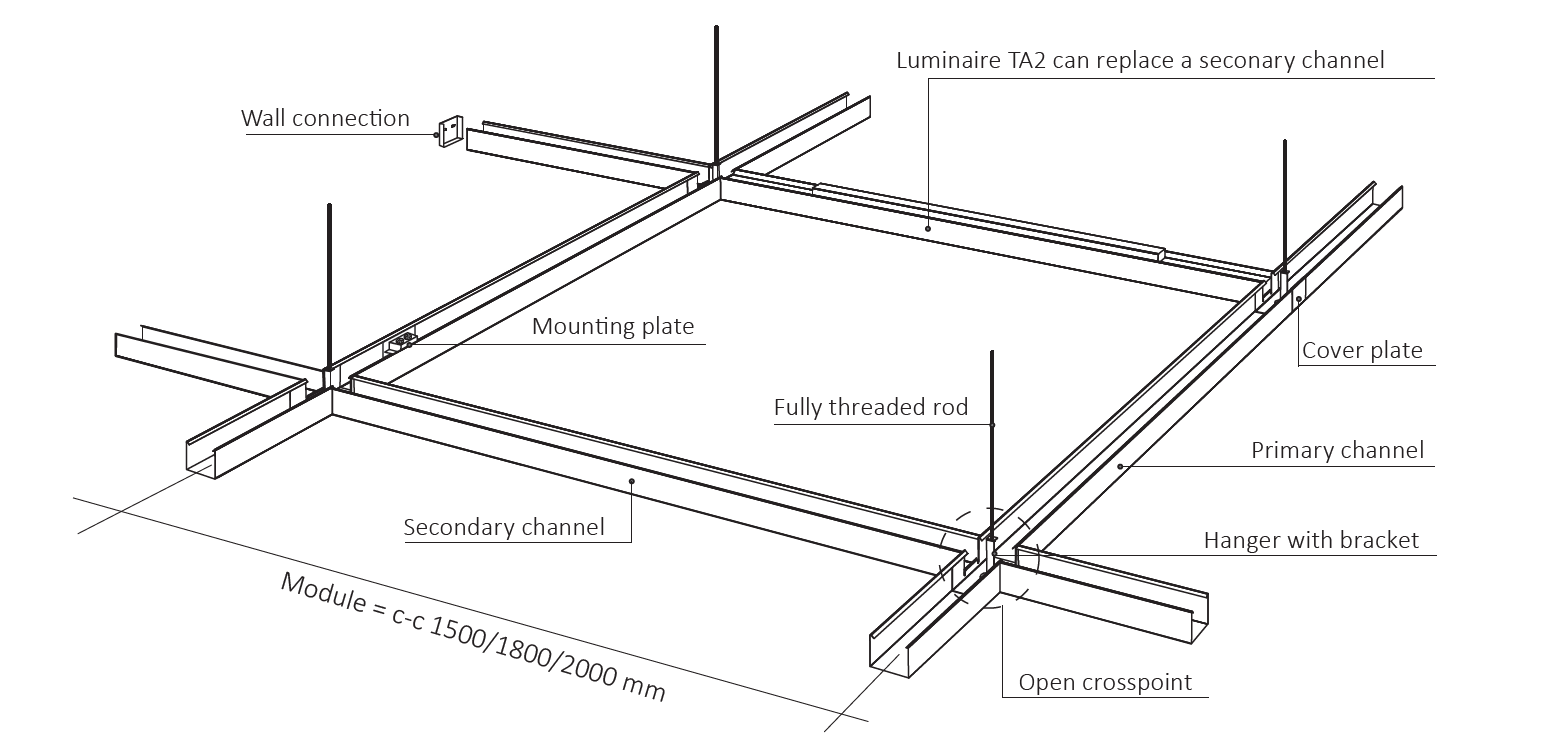 Luminaire TA2 can replace a seconary channel

Wall connection

Mounting plate

Cover plate

Fully threaded rod

Primary channel

Secondary channel

Hanger with bracket

Module = c-c 1500/1800/2000 mm

Open crosspoint