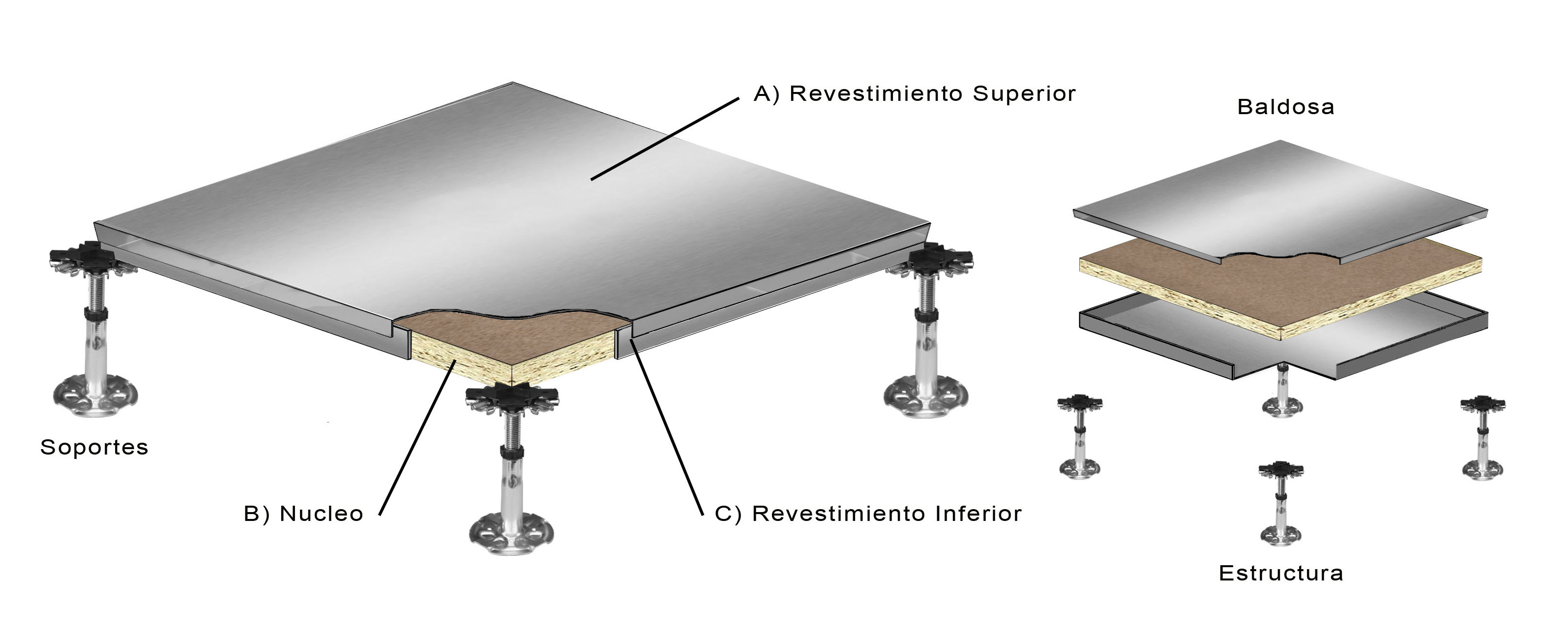 A) Revestimiento Superior

Baldosa

Soportes

B) Nucleo

C) Revestimiento Inferior

Estructura