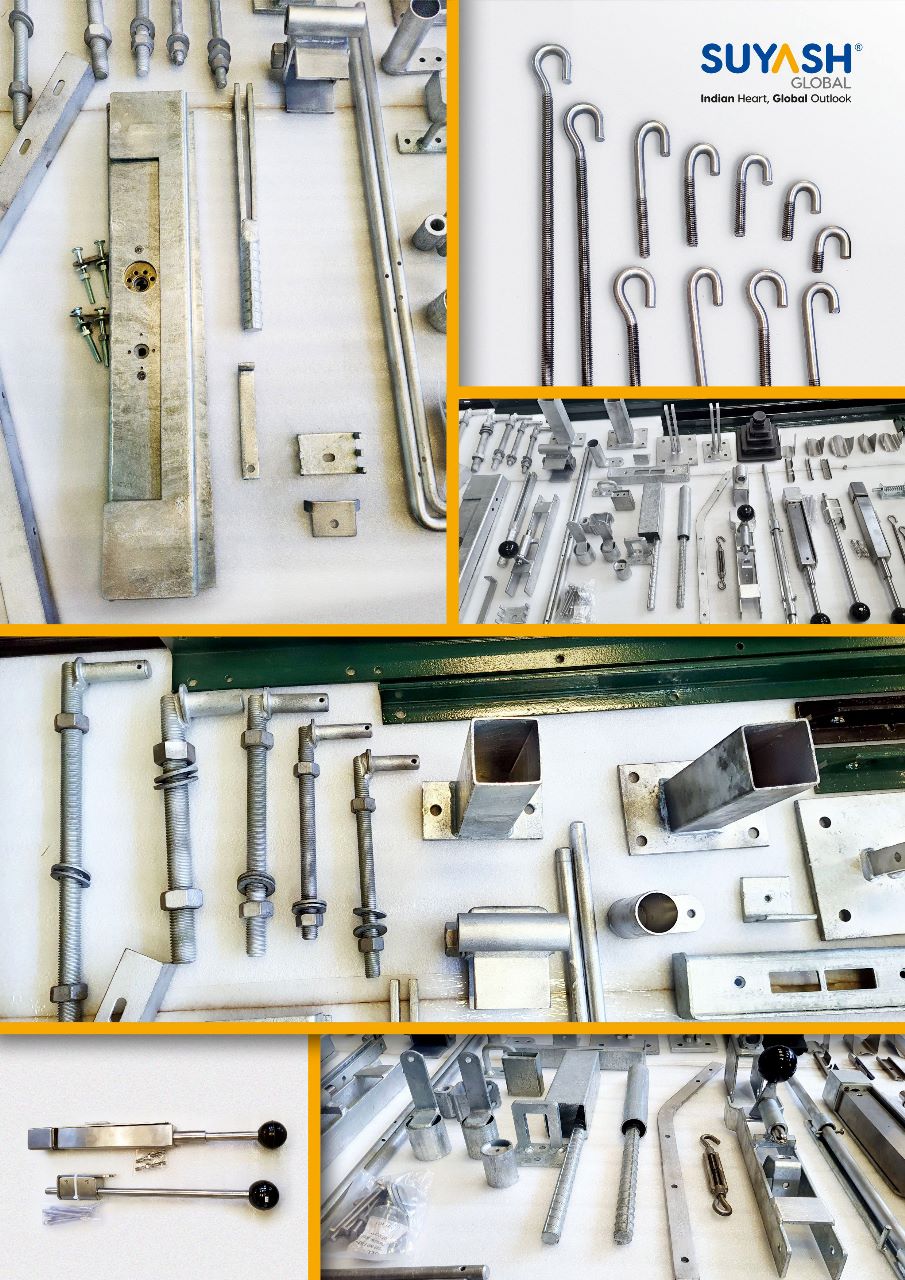 SUYASH®
GLOBAL
Indian Heart, Global Outlook