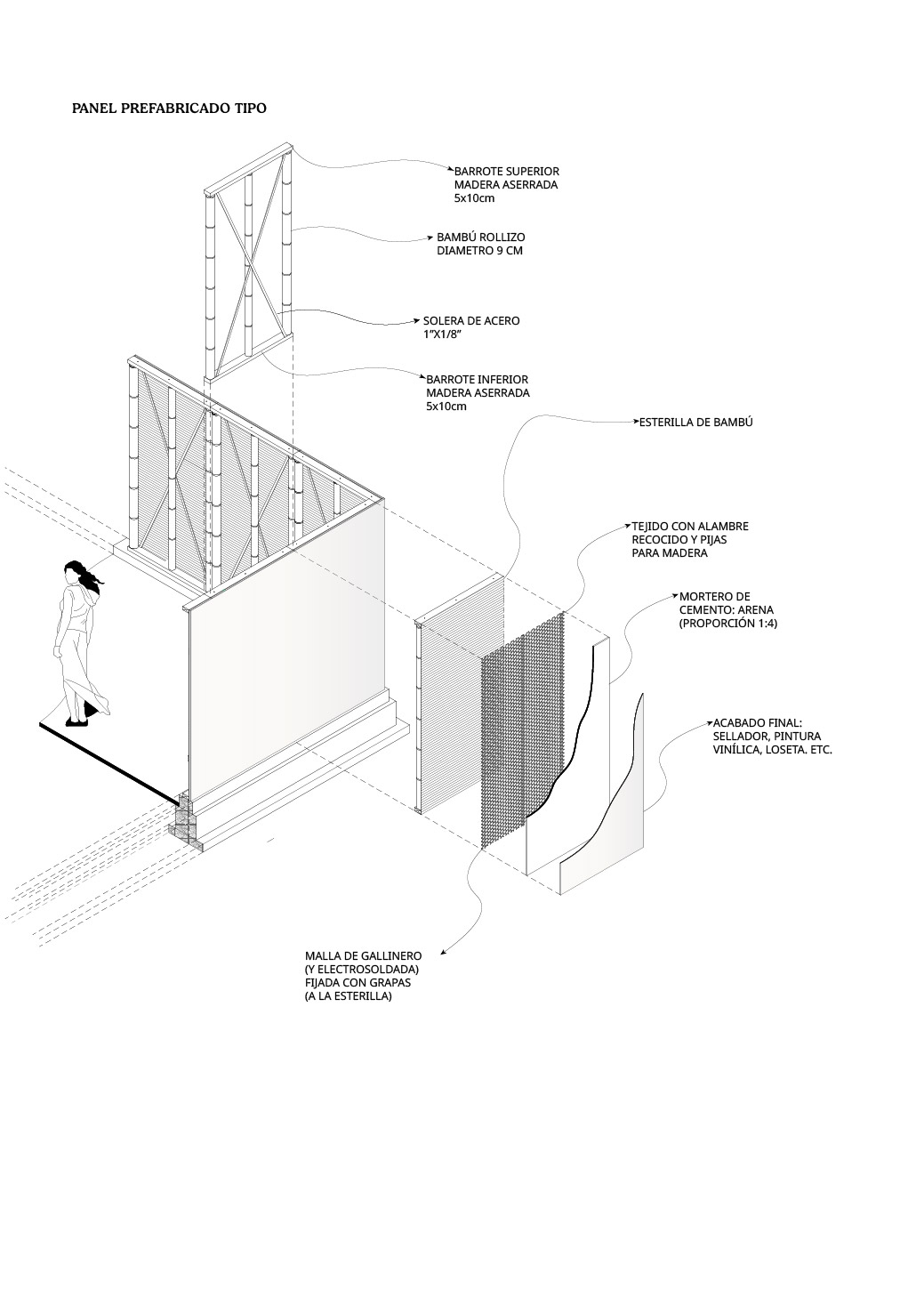 PANEL PREFABRICADO TIPO

BARROTE SUPERIOR
MADERA ASERRADA
5x10cm

BAMBÚ ROLLIZO
DIAMETRO 9 CM

SOLERA DE ACERO
1"X1/8"

BARROTE INFERIOR
MADERA ASERRADA
5x10cm

ESTERILLA DE BAMBÚ

TEJIDO CON ALAMBRE
RECOCIDO Y PIJAS
PARA MADERA

MORTERO DE
CEMENTO: ARENA
(PROPORCIÓN 1:4)

ACABADO FINAL:
SELLADOR, PINTURA
VINÍLICA, LOSETA. ETC.

MALLA DE GALLINERO
(Y ELECTROSOLDADA)
FIJADA CON GRAPAS
(A LA ESTERILLA)